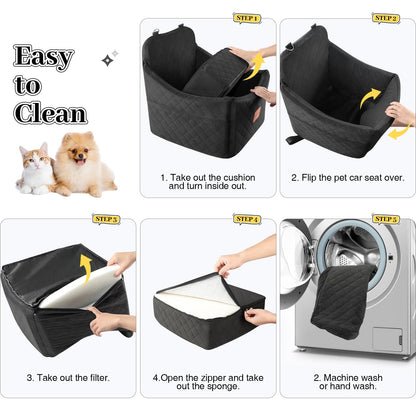 Easy to Clean

STEP 1

1. Take out the cushion and turn inside out.

STEP 2

2. Flip the pet car seat over.

STEP 3

3. Take out the filter.

STEP 4

4.Open the zipper and take out the sponge.

STEP 5

2. Machine wash or hand wash.