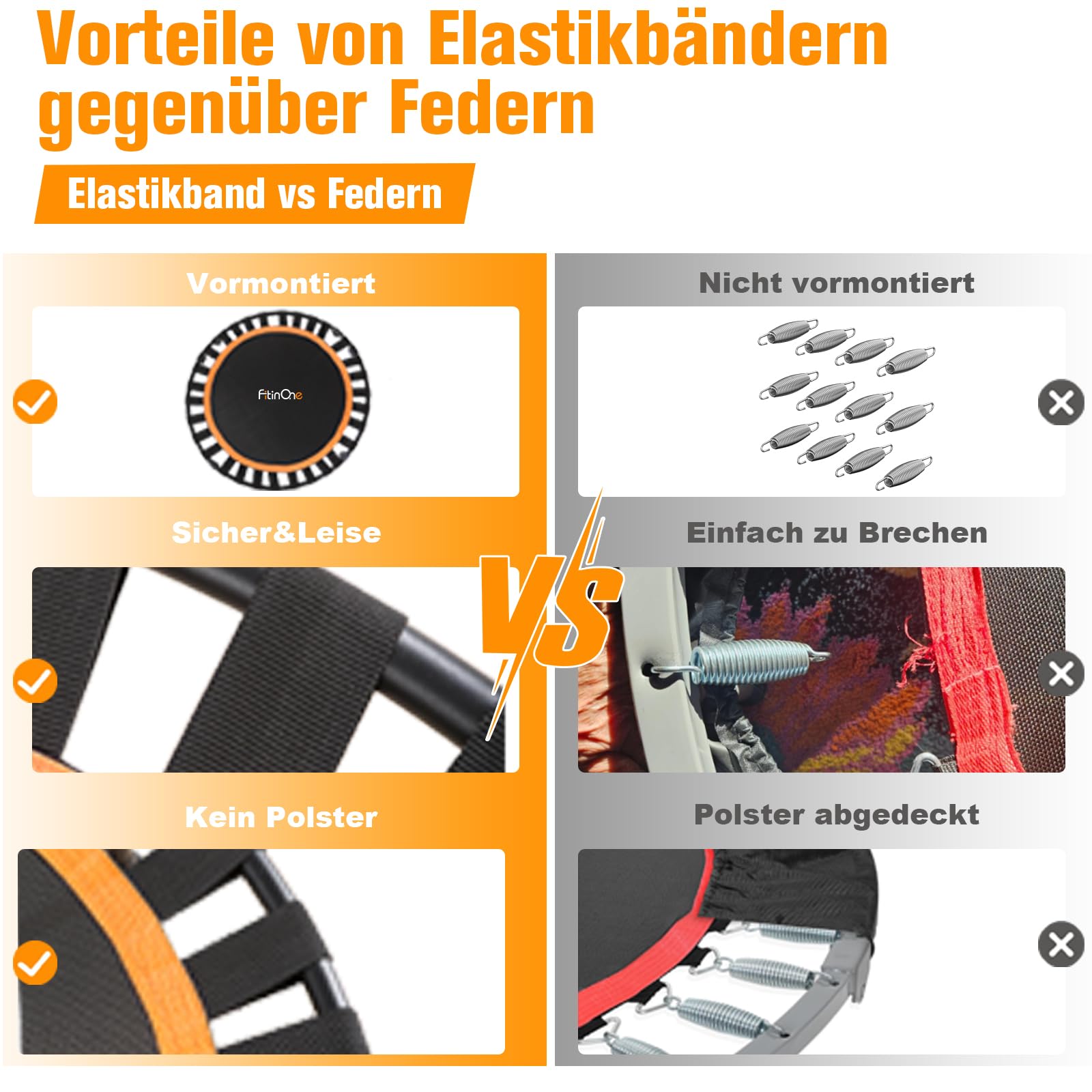 Vorteile von Elastikbändern gegenüber Federn

Elastikband vs Federn

Vormontiert

FitinOne

Sicher&Leise

Kein Polster

VS

Nicht vormontiert

Einfach zu Brechen

Polster abgedeckt