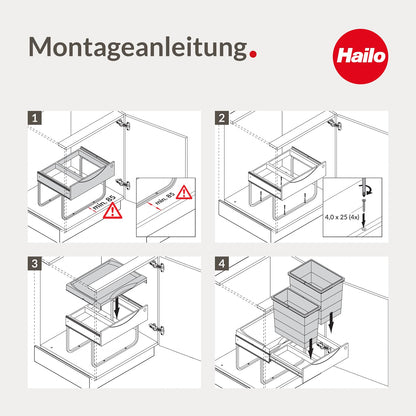 Montageanleitung.

Hailo

1

min. 85

min. 85

2

4,0 x 25 (4x)

3

4