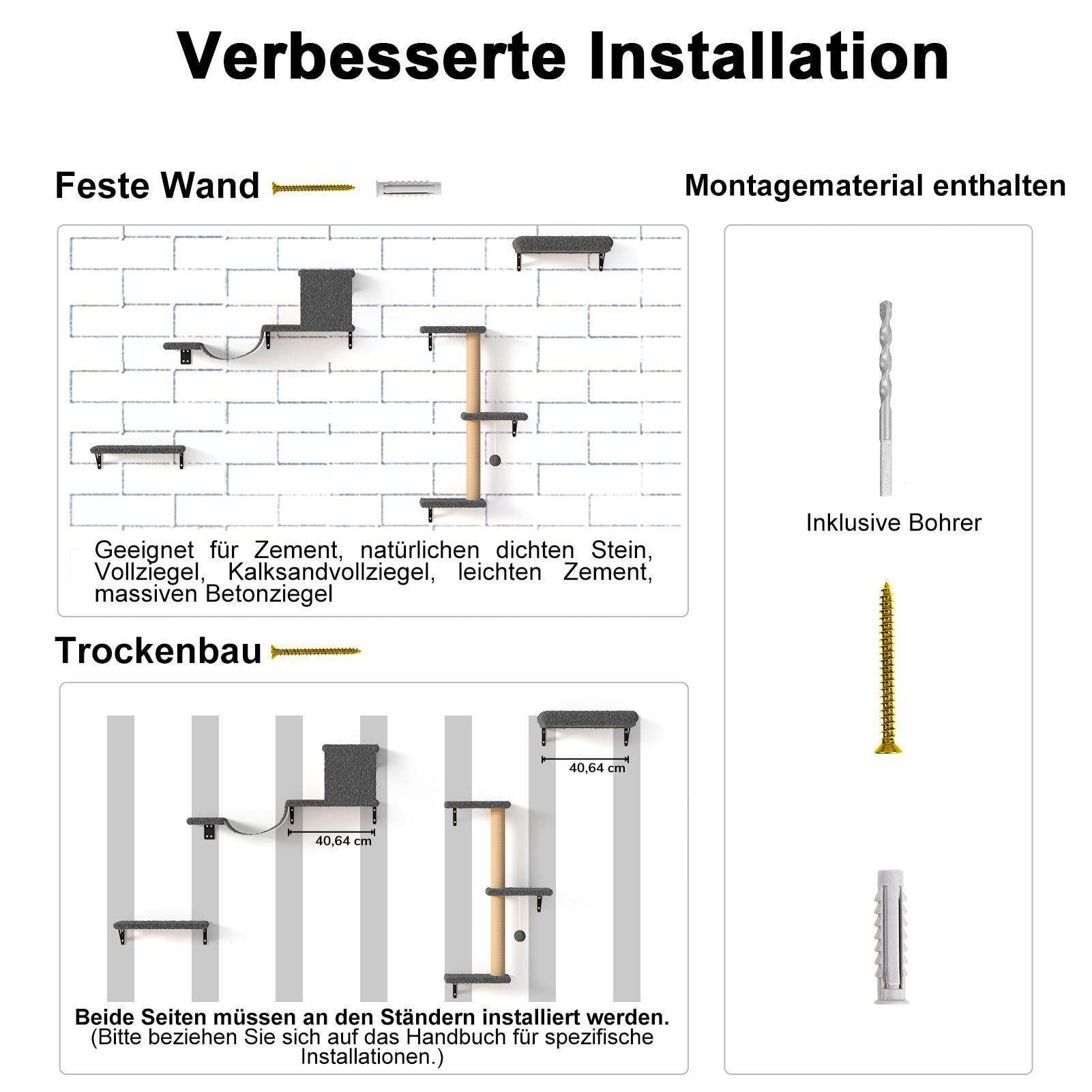 Verbesserte Installation

Feste Wand

Geeignet für Zement, natürlichen dichten Stein, Vollziegel, Kalksandvollziegel, leichten Zement, massiven Betonziegel

Trockenbau

40,64 cm

40,64 cm

Beide Seiten müssen an den Ständern installiert werden.
(Bitte beziehen Sie sich auf das Handbuch für spezifische Installationen.)

Montagematerial enthalten

Inklusive Bohrer