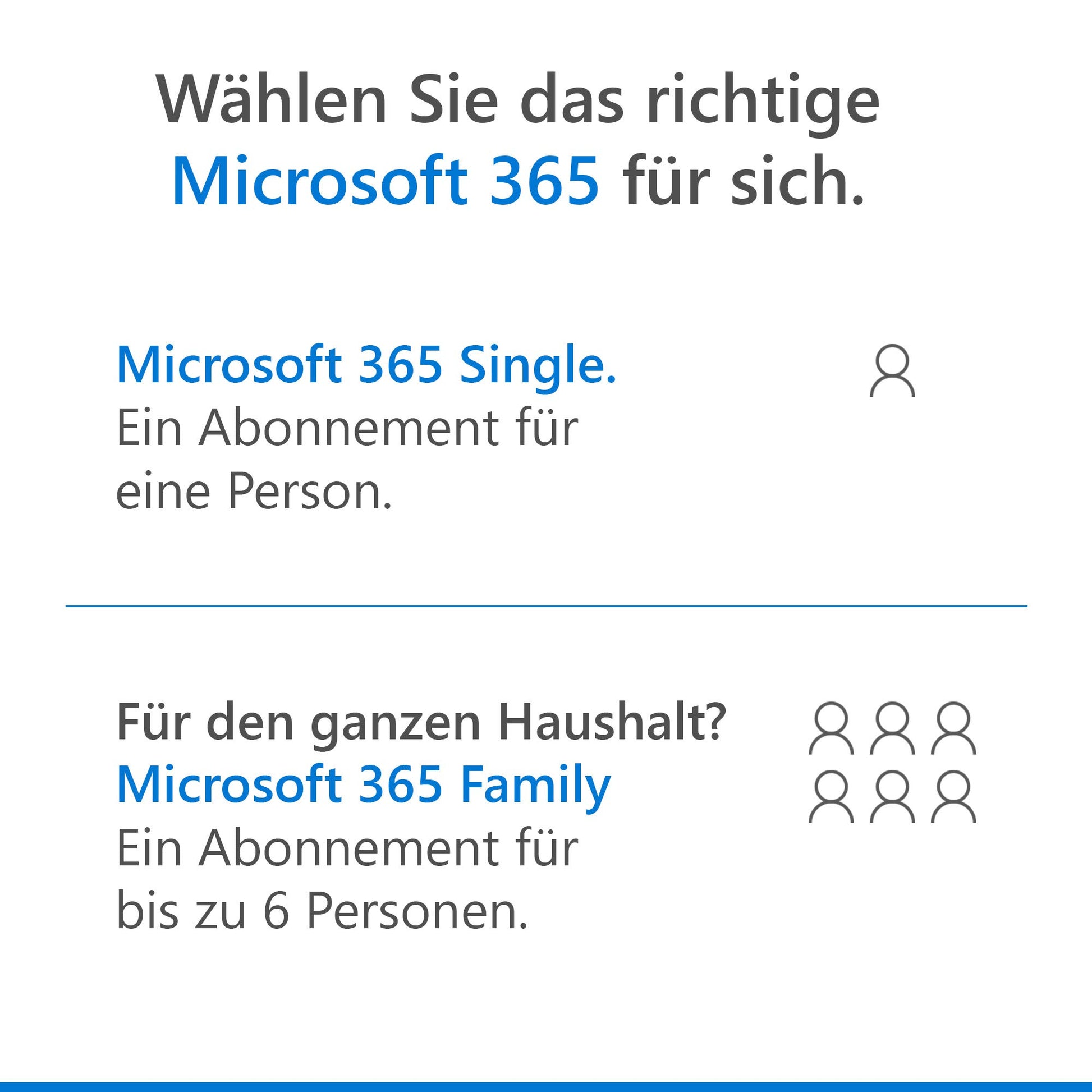 Wählen Sie das richtige Microsoft 365 für sich.

Microsoft 365 Single.
Ein Abonnement für eine Person.

Für den ganzen Haushalt?
Microsoft 365 Family
Ein Abonnement für bis zu 6 Personen.