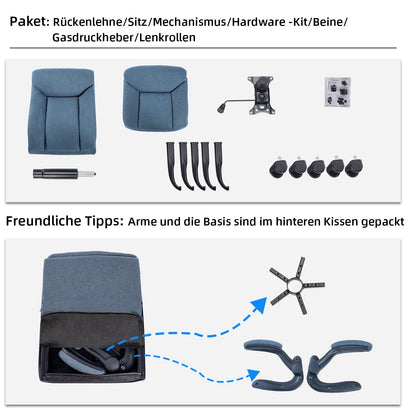 Paket: Rückenlehne/Sitz/Mechanismus/Hardware -Kit/Beine/ Gasdruckheber/Lenkrollen

Freundliche Tipps: Arme und die Basis sind im hinteren Kissen gepackt