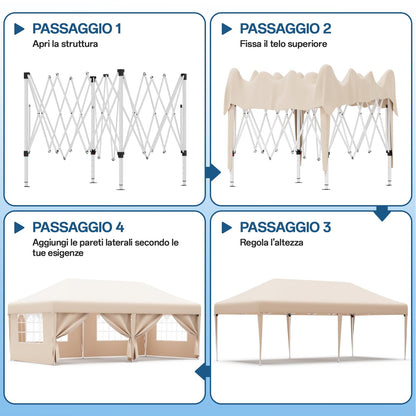 PASSAGGIO 1
Apri la struttura

PASSAGGIO 2
Fissa il telo superiore

PASSAGGIO 4
Aggiungi le pareti laterali secondo le tue esigenze

PASSAGGIO 3
Regola l'altezza