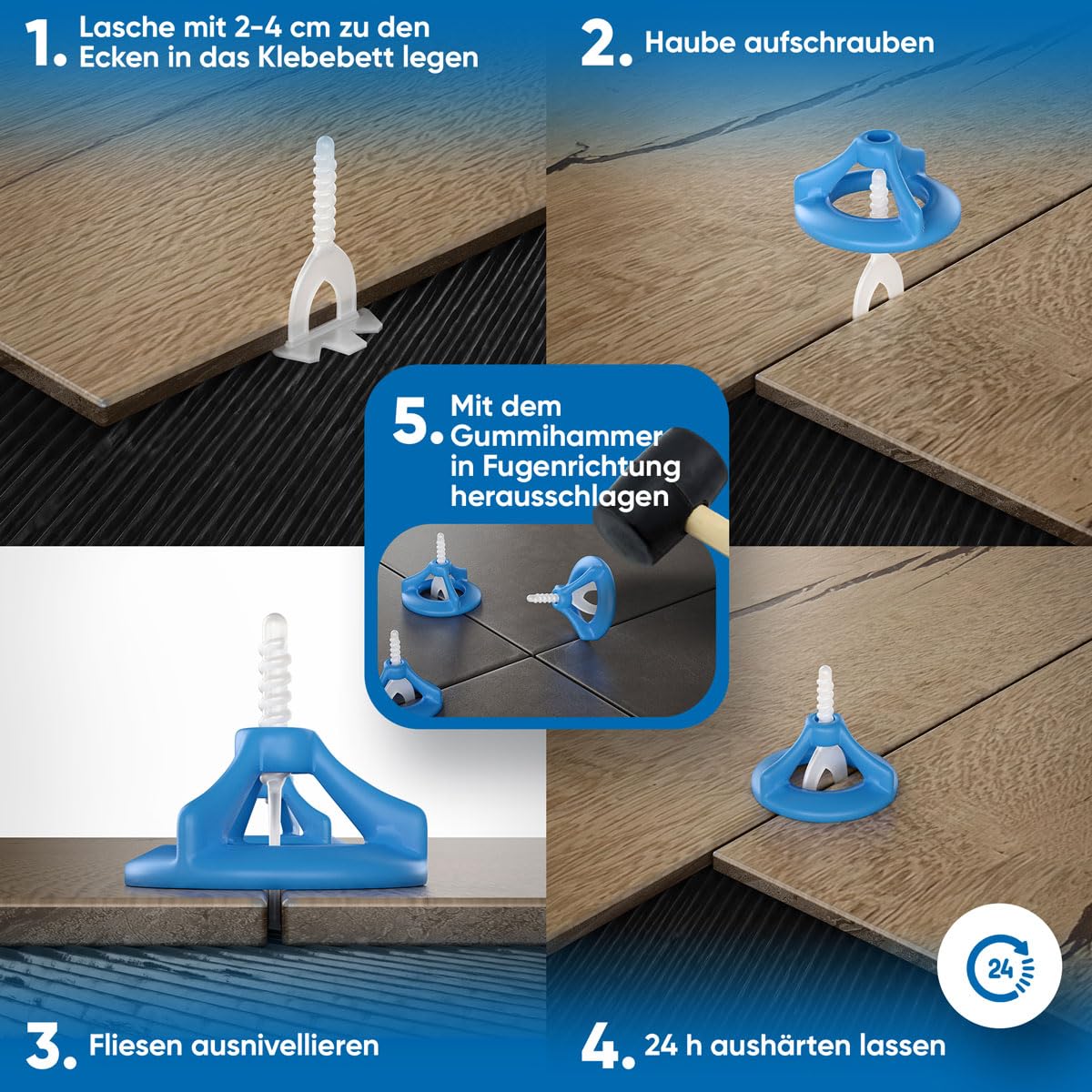 1. Lasche mit 2-4 cm zu den Ecken in das Klebebett legen

2. Haube aufschrauben

5. Mit dem Gummihammer in Fugenrichtung herausschlagen

3. Fliesen ausnivellieren

4. 24 h aushärten lassen

24