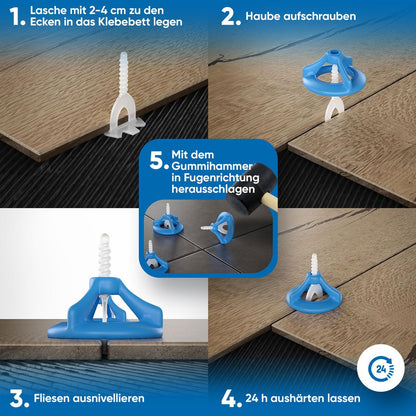 1. Lasche mit 2-4 cm zu den Ecken in das Klebebett legen

2. Haube aufschrauben

5. Mit dem Gummihammer in Fugenrichtung herausschlagen

3. Fliesen ausnivellieren

4. 24 h aushärten lassen

24