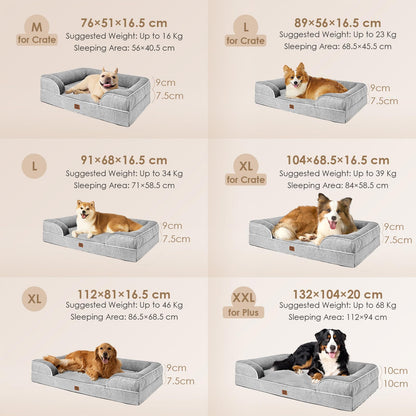 M
for Crate
76×51×16.5 cm
Suggested Weight: Up to 16 Kg
Sleeping Area: 56×40.5 cm
9cm
7.5cm

L
for Crate
89×56×16.5 cm
Suggested Weight: Up to 23 Kg
Sleeping Area: 68.5×45.5 cm
9cm
7.5cm

L
91×68×16.5 cm
Suggested Weight: Up to 34 Kg
Sleeping Area: 71×58.5 cm
9cm
7.5cm

XL
for Crate
104×68.5×16.5 cm
Suggested Weight: Up to 39 Kg
Sleeping Area: 84×58.5 cm
9cm
7.5cm

XL
112×81×16.5 cm
Suggested Weight: Up to 46 Kg
Sleeping Area: 86.5×68.5 cm
9cm
7.5cm

XXL
for Plus
132×104×20 cm
Suggested Weight: Up to 68 Kg
Sleeping Area: 112×94 cm
10cm
10cm