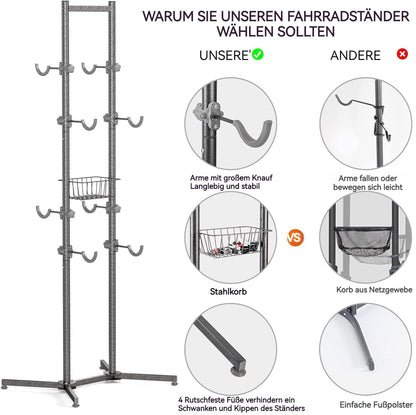 WARUM SIE UNSEREN FAHRRADSTÄNDER WÄHLEN SOLLTEN

UNSERE'

ANDERE

Arme mit großem Knauf Langlebig und stabil

Arme fallen oder bewegen sich leicht

VS

Stahlkorb

Korb aus Netzgewebe

4 Rutschfeste Füße verhindern ein Schwanken und Kippen des Ständers

Einfache Fußpolster