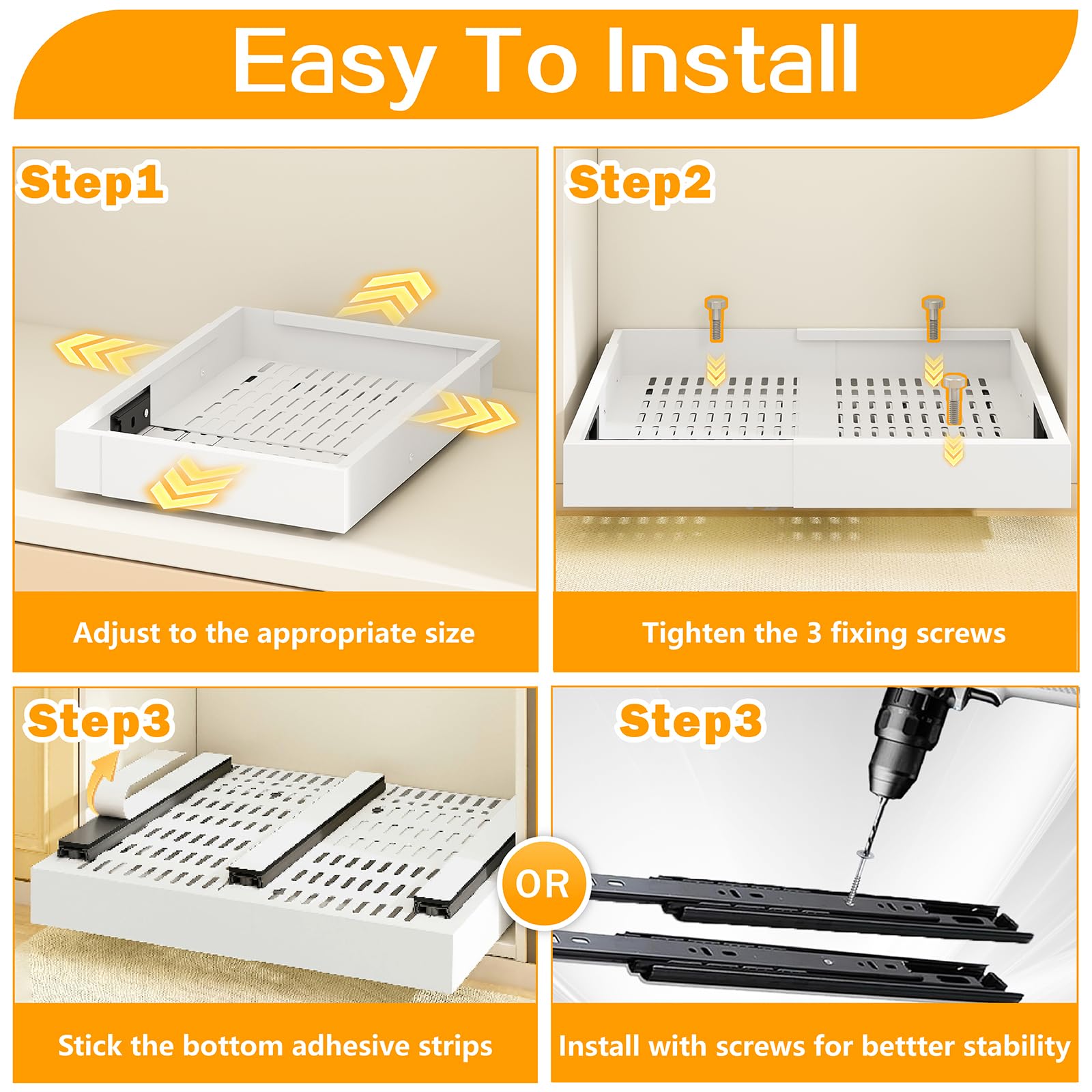 Easy To Install

Step1

Adjust to the appropriate size

Step2

Tighten the 3 fixing screws

Step3

Stick the bottom adhesive strips

OR

Step3

Install with screws for bettter stability