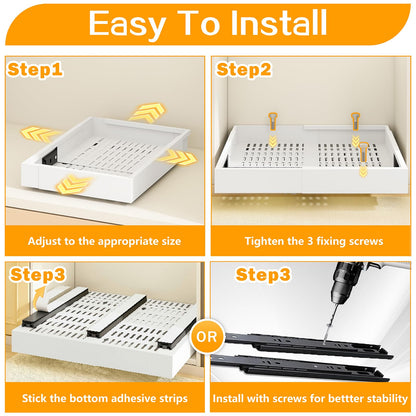 Easy To Install

Step1

Adjust to the appropriate size

Step2

Tighten the 3 fixing screws

Step3

Stick the bottom adhesive strips

OR

Step3

Install with screws for bettter stability