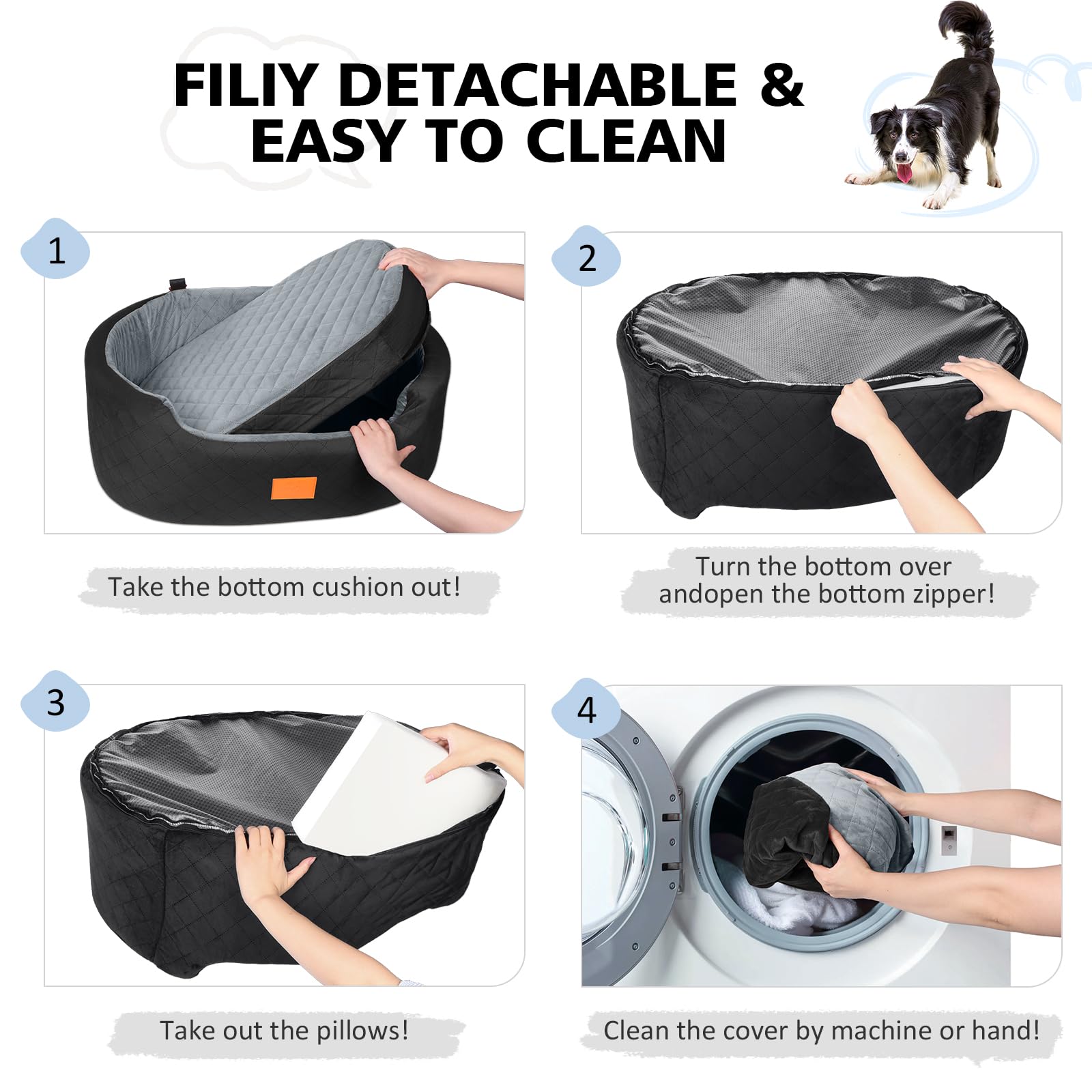 FILIY DETACHABLE & EASY TO CLEAN

1

Take the bottom cushion out!

2

Turn the bottom over andopen the bottom zipper!

3

Take out the pillows!

4

Clean the cover by machine or hand!