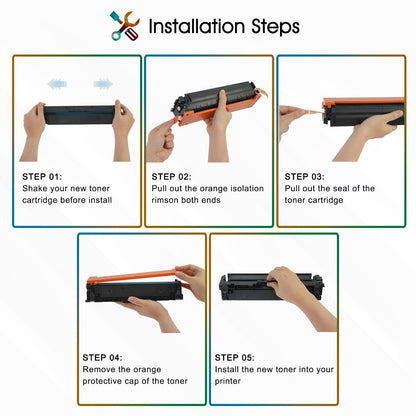 Installation Steps

STEP 01:
Shake your new toner cartridge before install

STEP 02:
Pull out the orange isolation rimson both ends

STEP 03:
Pull out the seal of the toner cartridge

STEP 04:
Remove the orange protective cap of the toner

STEP 05:
Install the new toner into your printer