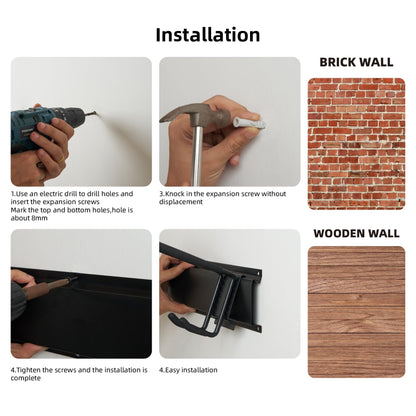 Installation

1.Use an electric drill to drill holes and insert the expansion screws
Mark the top and bottom holes,hole is about 8mm

3.Knock in the expansion screw without displacement

BRICK WALL

4.Tighten the screws and the installation is complete

4.Easy installation

WOODEN WALL