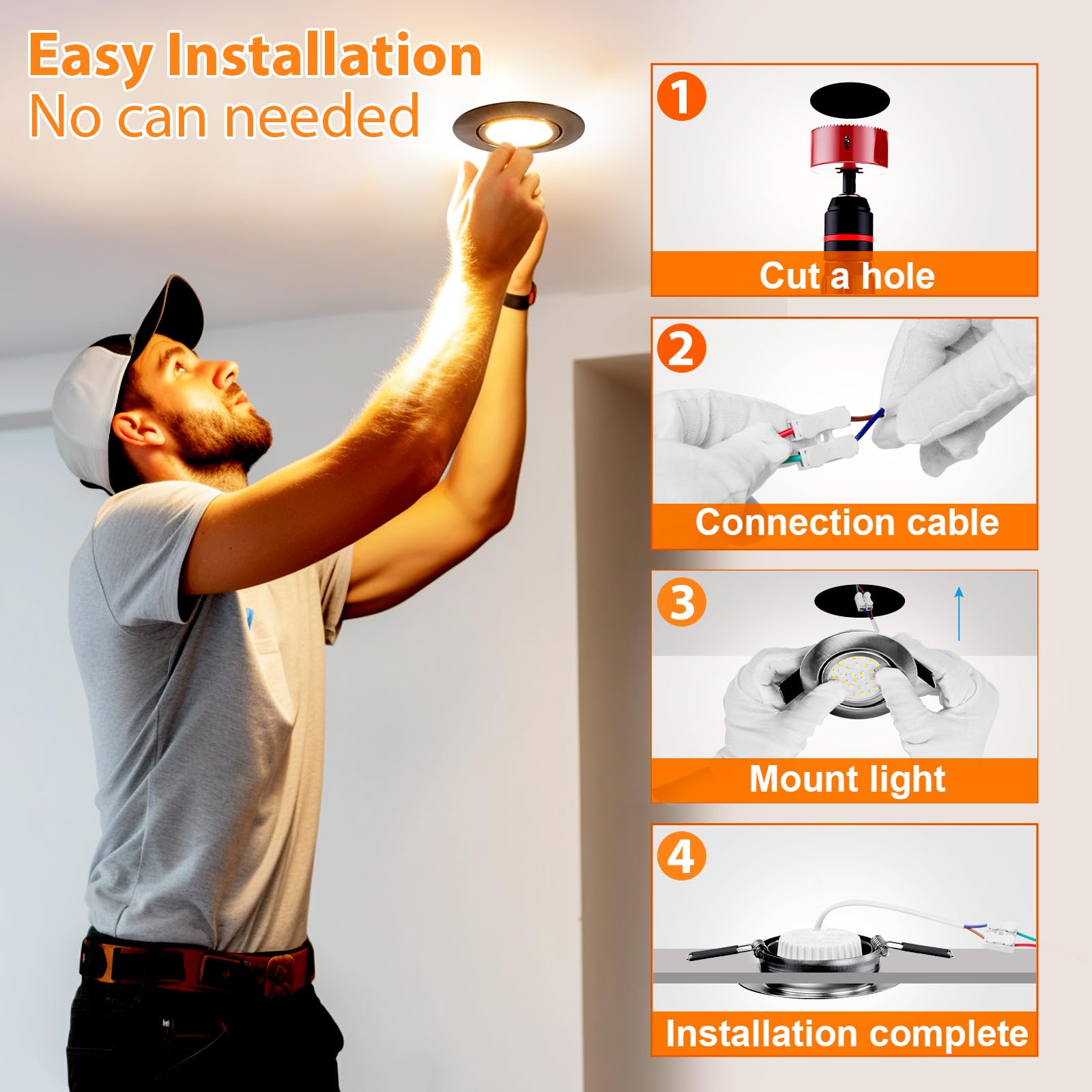 Easy Installation
No can needed

1
Cut a hole

2
Connection cable

3
Mount light

4
Installation complete