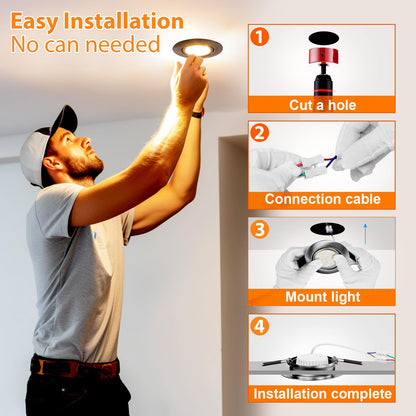 Easy Installation
No can needed

1
Cut a hole

2
Connection cable

3
Mount light

4
Installation complete