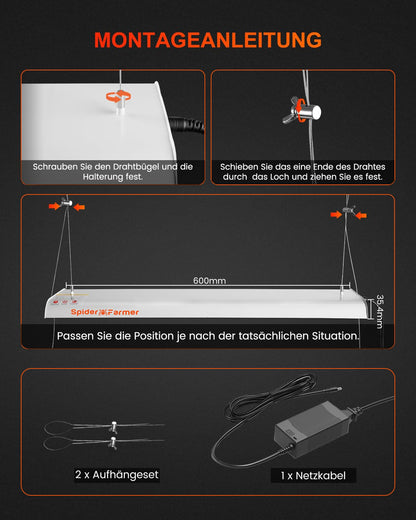 MONTAGEANLEITUNG

Schrauben Sie den Drahtbügel und die Halterung fest.

Schieben Sie das eine Ende des Drahtes durch das Loch und ziehen Sie es fest.

600mm

35.4mm

Spider Farmer

Passen Sie die Position je nach der tatsächlichen Situation.

2 x Aufhängeset

1 x Netzkabel