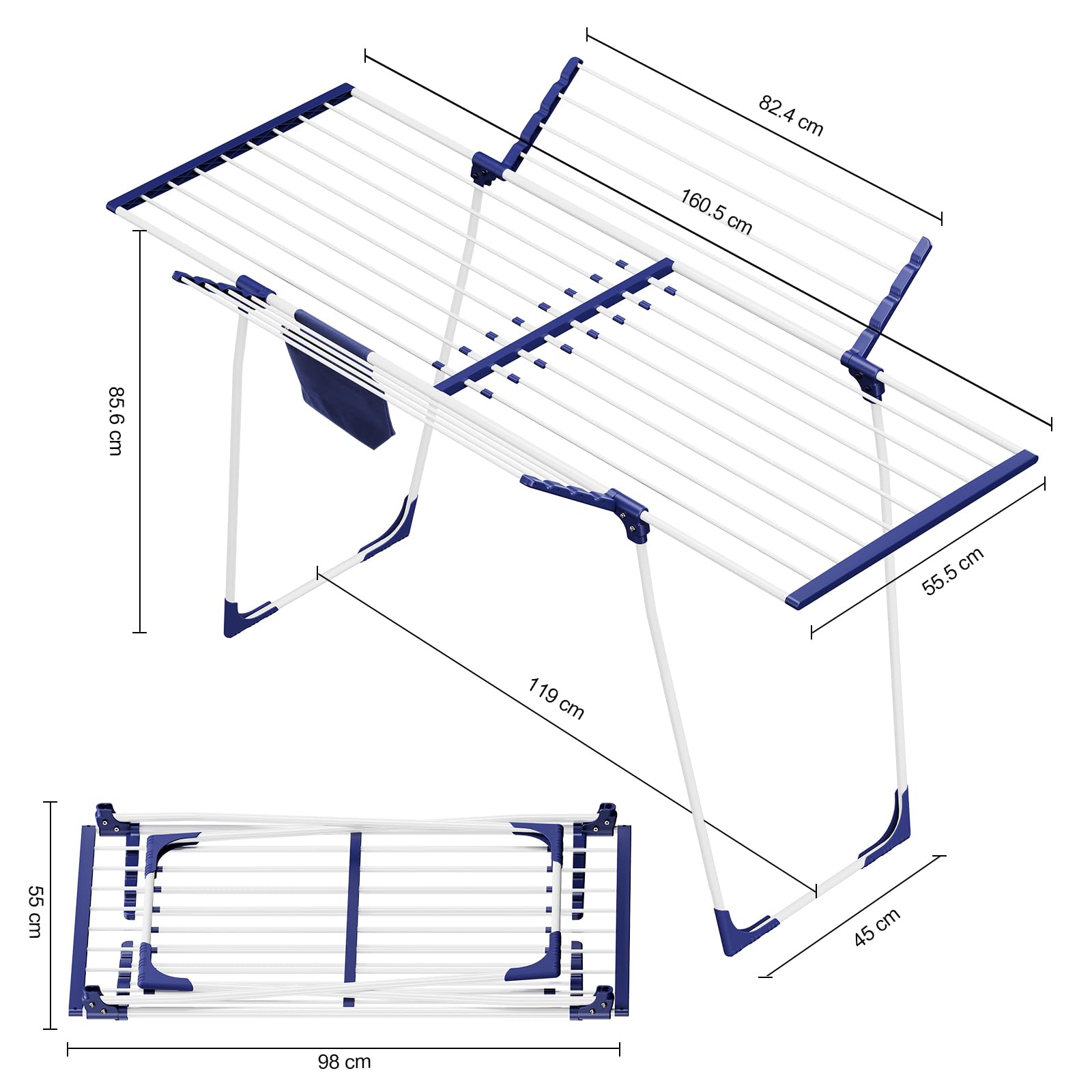 82.4 cm
160.5 cm
85.6 cm
55.5 cm
119 cm
45 cm
55 cm
98 cm