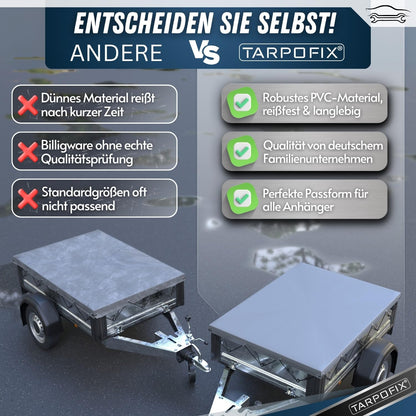 ENTSCHEIDEN SIE SELBST!

ANDERE VS TARPOFIX®

Dünnes Material reißt nach kurzer Zeit

Billigware ohne echte Qualitätsprüfung

Standardgrößen oft nicht passend

Robustes PVC-Material, reißfest & langlebig

Qualität von deutschem Familienunternehmen

Perfekte Passform für alle Anhänger

TARPOFIX®