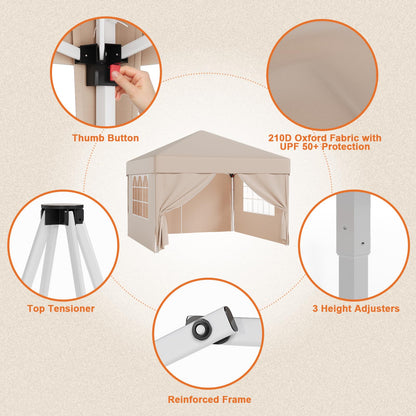 Thumb Button

210D Oxford Fabric with UPF 50+ Protection

Top Tensioner

3 Height Adjusters

Reinforced Frame