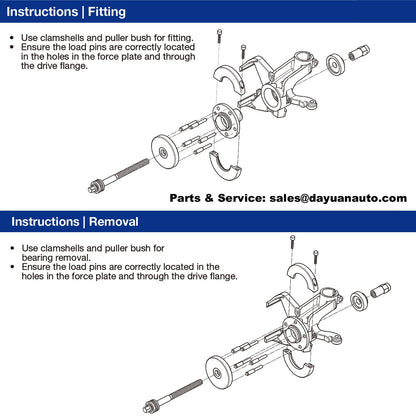 Instructions | Fitting

• Use clamshells and puller bush for fitting.
• Ensure the load pins are correctly located in the holes in the force plate and through the drive flange.

Parts & Service: sales@dayuanauto.com

Instructions | Removal

• Use clamshells and puller bush for bearing removal.
• Ensure the load pins are correctly located in the holes in the force plate and through the drive flange.