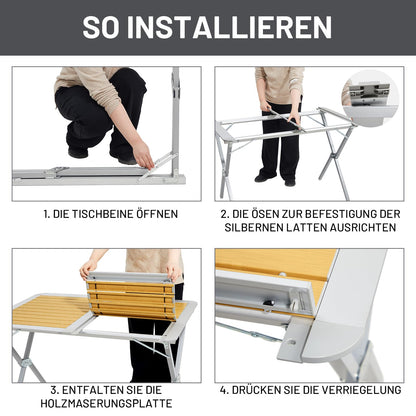 SO INSTALLIEREN

1. DIE TISCHBEINE ÖFFNEN

2. DIE ÖSEN ZUR BEFESTIGUNG DER SILBERNEN LATTEN AUSRICHTEN

3. ENTFALTEN SIE DIE HOLZMASERUNGSPLATTE

4. DRÜCKEN SIE DIE VERRIEGELUNG