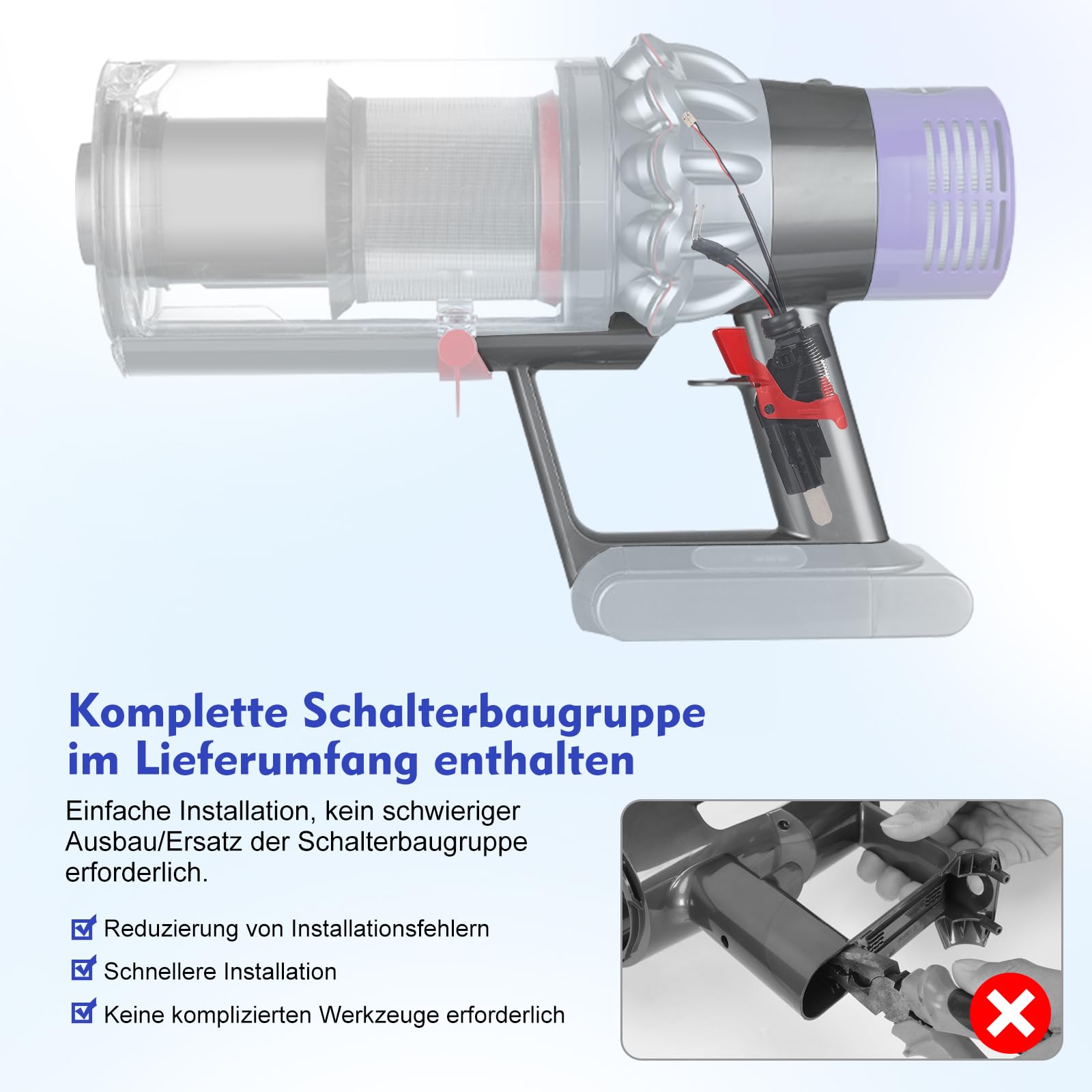 Komplette Schalterbaugruppe im Lieferumfang enthalten

Einfache Installation, kein schwieriger Ausbau/Ersatz der Schalterbaugruppe erforderlich.

Reduzierung von Installationsfehlern

Schnellere Installation

Keine komplizierten Werkzeuge erforderlich