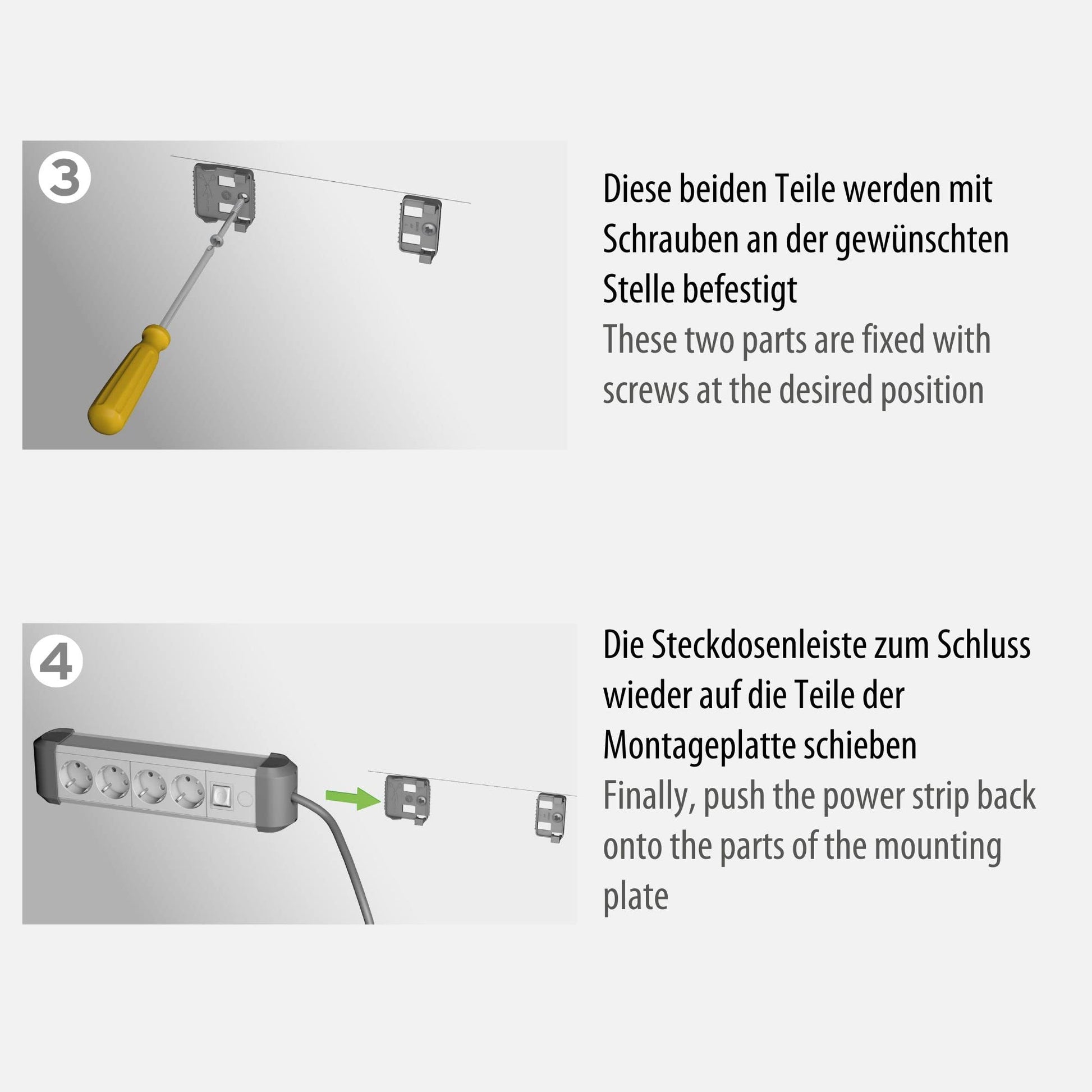 3

Diese beiden Teile werden mit Schrauben an der gewünschten Stelle befestigt

These two parts are fixed with screws at the desired position

4

Die Steckdosenleiste zum Schluss wieder auf die Teile der Montageplatte schieben

Finally, push the power strip back onto the parts of the mounting plate