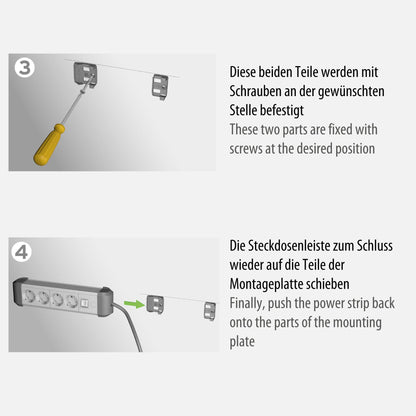 3

Diese beiden Teile werden mit Schrauben an der gewünschten Stelle befestigt
These two parts are fixed with screws at the desired position

4

Die Steckdosenleiste zum Schluss wieder auf die Teile der Montageplatte schieben
Finally, push the power strip back onto the parts of the mounting plate