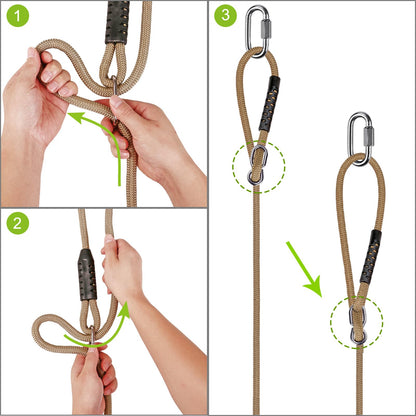 1

2

3