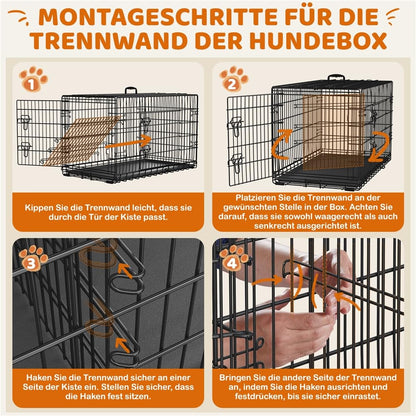 MONTAGESCHRITTE FÜR DIE TRENNWAND DER HUNDEBOX

1

Kippen Sie die Trennwand leicht, dass sie durch die Tür der Kiste passt.

2

Platzieren Sie die Trennwand an der gewünschten Stelle in der Box. Achten Sie darauf, dass sie sowohl waagerecht als auch senkrecht ausgerichtet ist.

3

Haken Sie die Trennwand sicher an einer Seite der Kiste ein. Stellen Sie sicher, dass die Haken fest sitzen.

4

Bringen Sie die andere Seite der Trennwand an, indem Sie die Haken ausrichten und festdrücken, bis sie sicher einrastet.