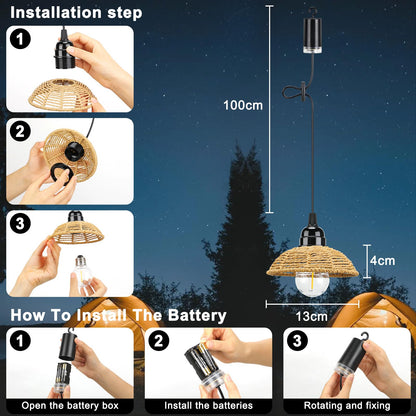 Installation step

1

2

3

100cm

4cm

13cm

How To Install The Battery

1

Open the battery box

2

Install the batteries

3

Rotating and fixing