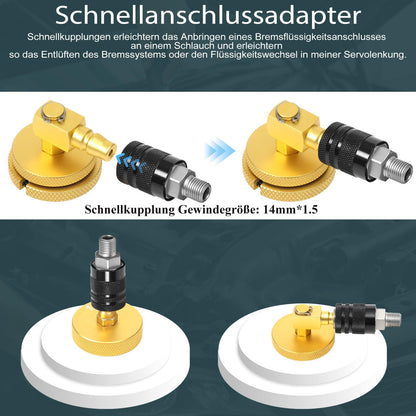 Schnellanschlussadapter

Schnellkupplungen erleichtern das Anbringen eines Bremsflüssigkeitsanschlusses an einem Schlauch und erleichtern so das Entlüften des Bremssystems oder den Flüssigkeitswechsel in meiner Servolenkung.

Schnellkupplung Gewindegröße: 14mm*1.5