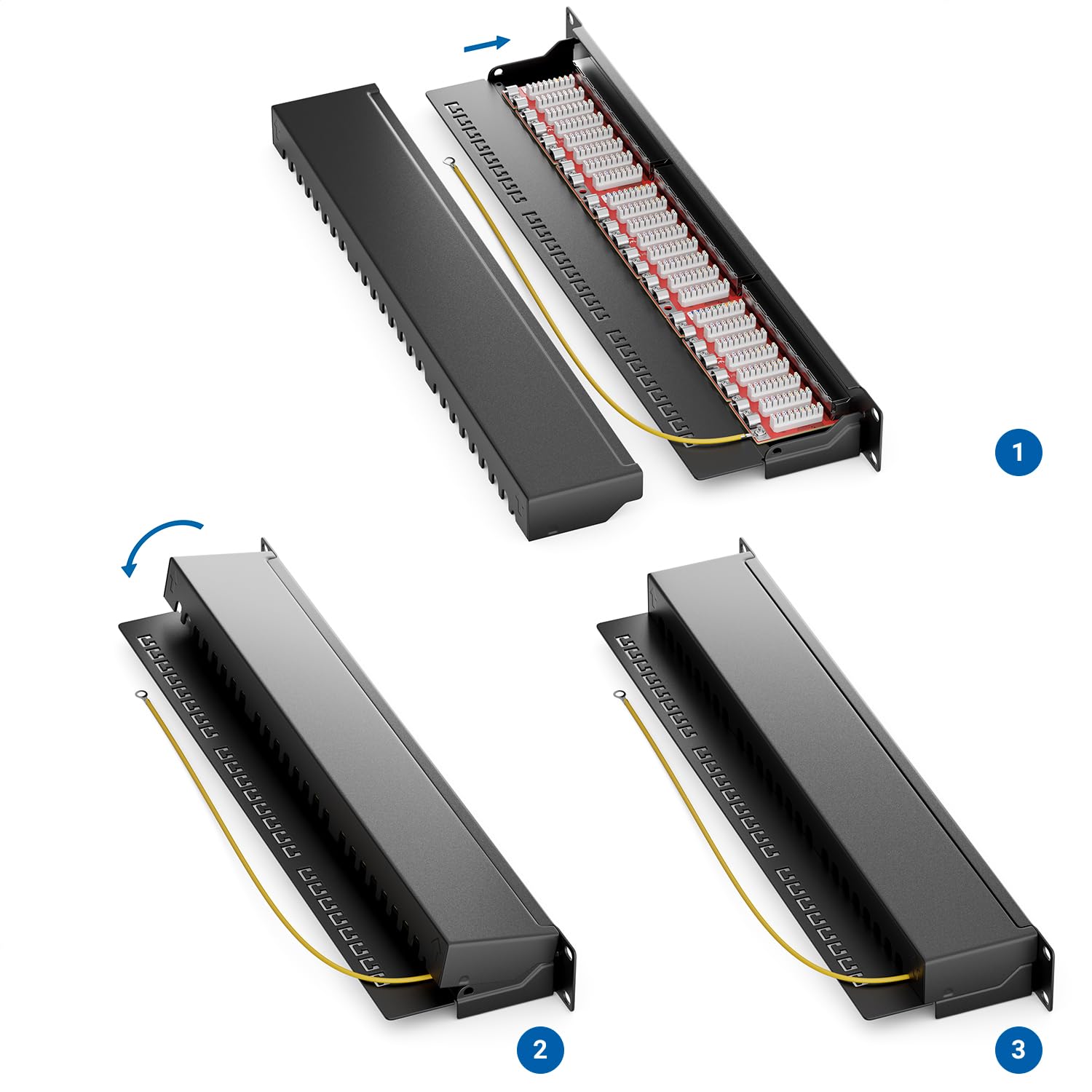 1

2

3