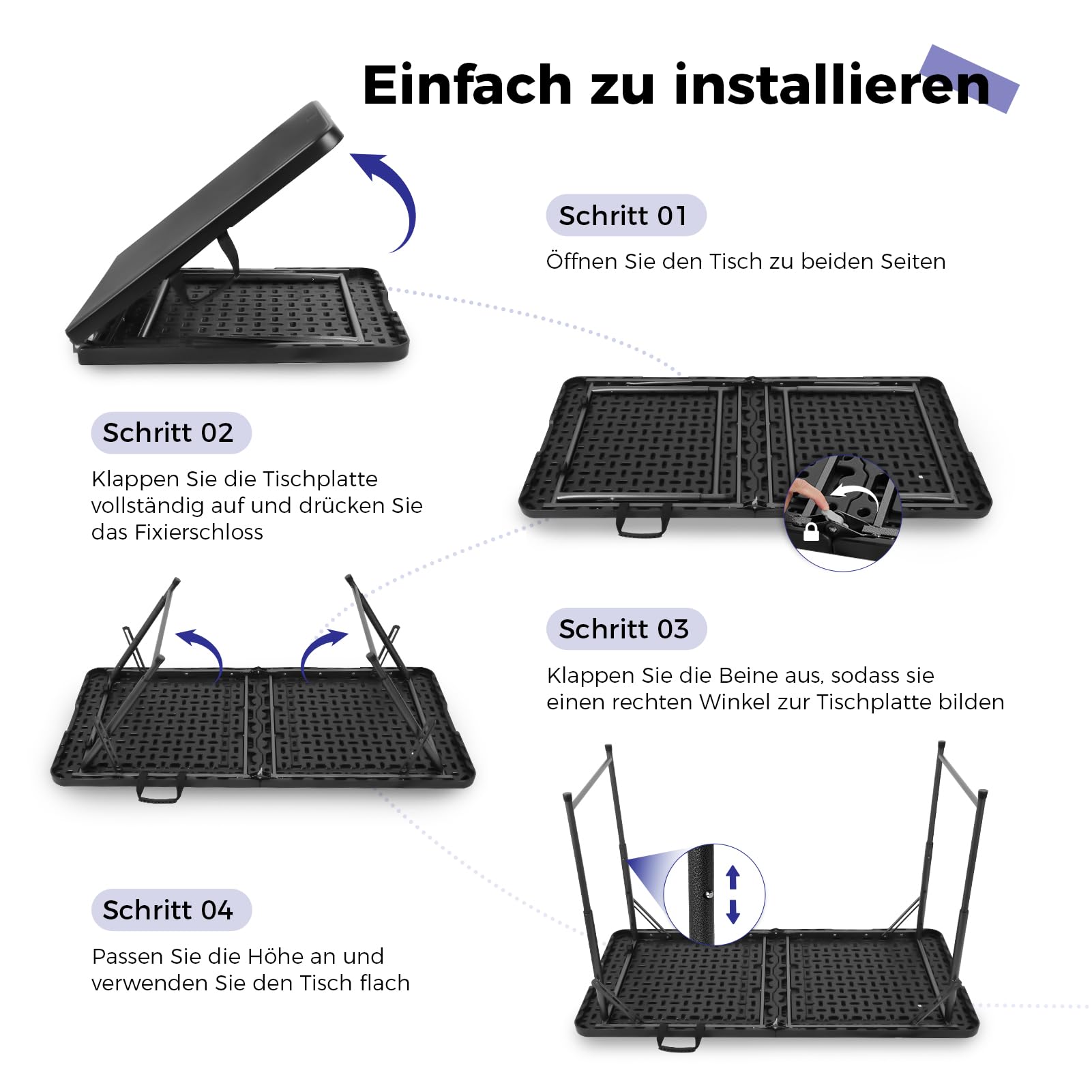 Einfach zu installieren

Schritt 01

Öffnen Sie den Tisch zu beiden Seiten

Schritt 02

Klappen Sie die Tischplatte vollständig auf und drücken Sie das Fixierschloss

Schritt 03

Klappen Sie die Beine aus, sodass sie einen rechten Winkel zur Tischplatte bilden

Schritt 04

Passen Sie die Höhe an und verwenden Sie den Tisch flach