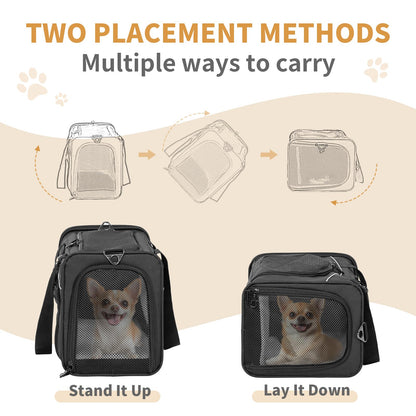 TWO PLACEMENT METHODS
Multiple ways to carry

Stand It Up

Lay It Down