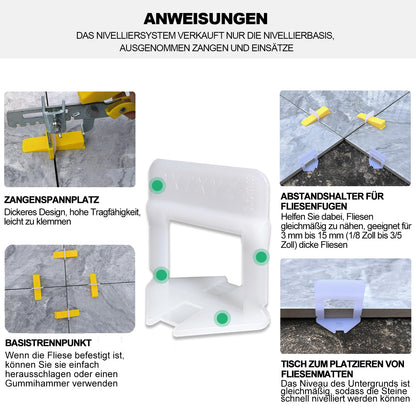 ANWEISUNGEN

DAS NIVELLIERSYSTEM VERKAUFT NUR DIE NIVELLIERBASIS, AUSGENOMMEN ZANGEN UND EINSÄTZE

ZANGENSPANNPLATZ

Dickeres Design, hohe Tragfähigkeit, leicht zu klemmen

BASISTRENNPUNKT

Wenn die Fliese befestigt ist, können Sie sie einfach herausschlagen oder einen Gummihammer verwenden

ABSTANDSHALTER FÜR FLIESENFUGEN

Helfen Sie dabei, Fliesen gleichmäßig zu nähen, geeignet für 3 mm bis 15 mm (1/8 Zoll bis 3/5 Zoll) dicke Fliesen

TISCH ZUM PLATZIEREN VON FLIESENMATTEN

Das Niveau des Untergrunds ist gleichmäßig, sodass die Steine schnell nivelliert werden können