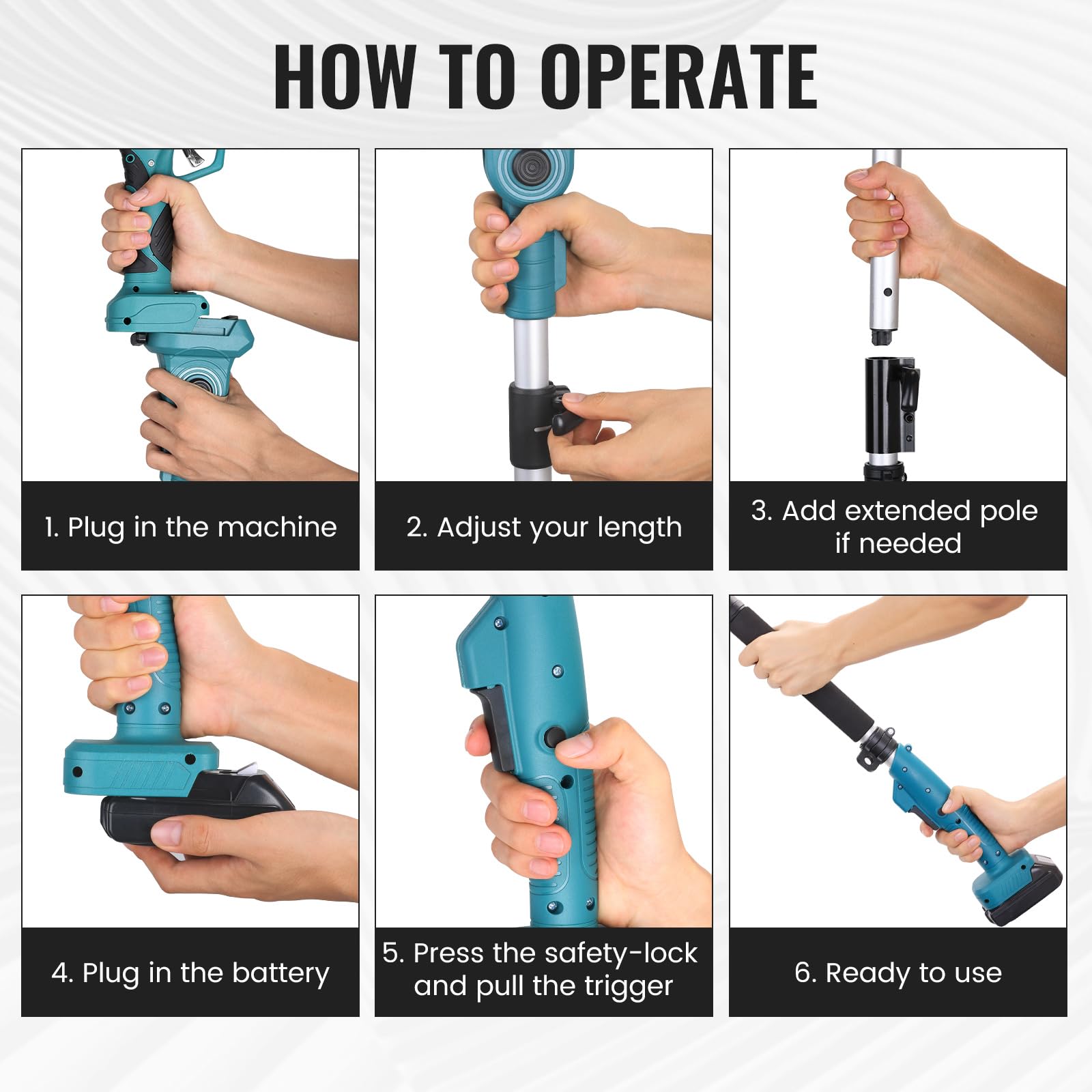 HOW TO OPERATE

1. Plug in the machine

2. Adjust your length

3. Add extended pole if needed

4. Plug in the battery

5. Press the safety-lock and pull the trigger

6. Ready to use