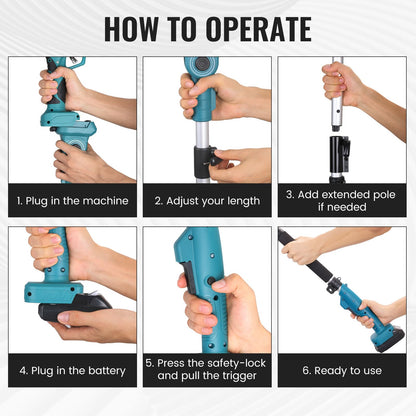 HOW TO OPERATE

1. Plug in the machine

2. Adjust your length

3. Add extended pole if needed

4. Plug in the battery

5. Press the safety-lock and pull the trigger

6. Ready to use