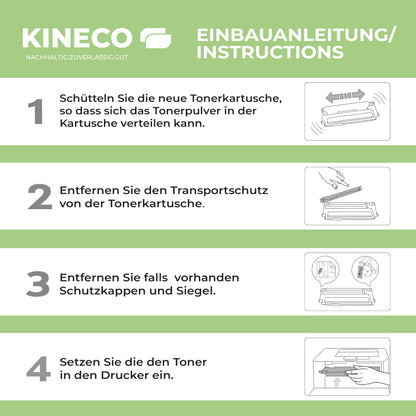 KINECO
NACHHALTIG.ZUVERLÄSSIG.GUT.

EINBAUANLEITUNG/
INSTRUCTIONS

1 Schütteln Sie die neue Tonerkartusche, so dass sich das Tonerpulver in der Kartusche verteilen kann.

2 Entfernen Sie den Transportschutz von der Tonerkartusche.

3 Entfernen Sie falls vorhanden Schutzkappen und Siegel.

4 Setzen Sie die den Toner in den Drucker ein.