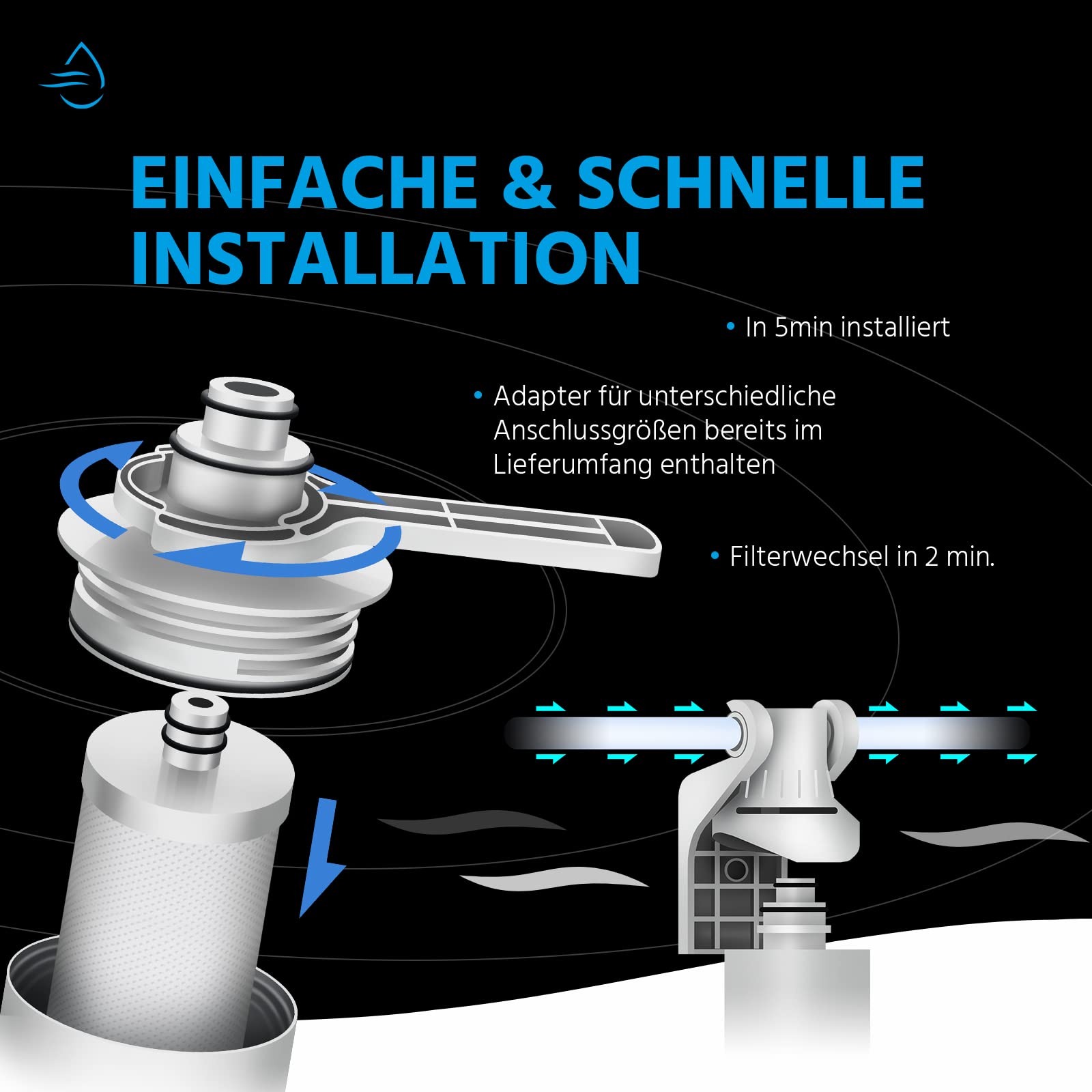 EINFACHE & SCHNELLE INSTALLATION

• In 5min installiert

• Adapter für unterschiedliche Anschlussgrößen bereits im Lieferumfang enthalten

• Filterwechsel in 2 min.