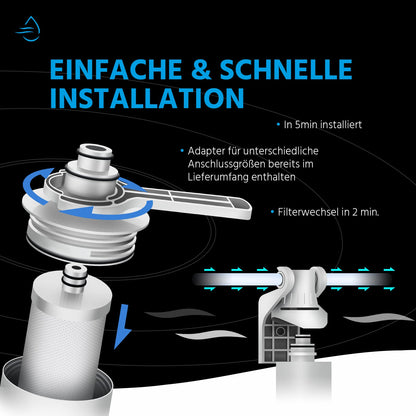 EINFACHE & SCHNELLE INSTALLATION

• In 5min installiert

• Adapter für unterschiedliche Anschlussgrößen bereits im Lieferumfang enthalten

• Filterwechsel in 2 min.