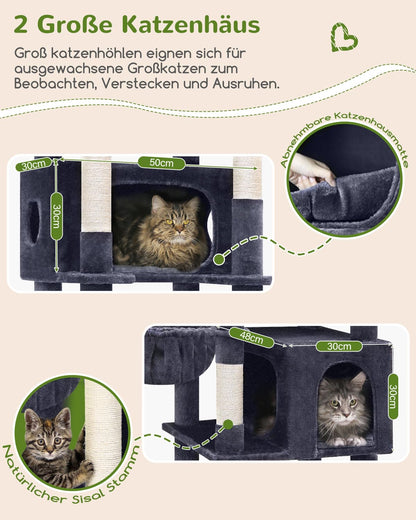 2 Große Katzenhäus

Groß katzenhöhlen eignen sich für ausgewachsene Großkatzen zum Beobachten, Verstecken und Ausruhen.

Abnehmbare Katzenhausmatte

30cm

50cm

30cm

48cm

30cm

30cm

Natürlicher Sisal Stamm