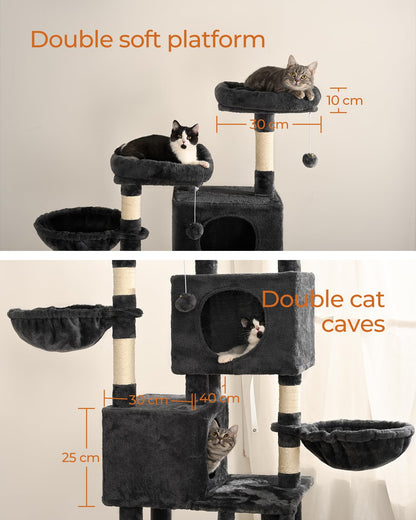 Double soft platform

10 cm

30 cm

Double cat caves

30 cm

40 cm

25 cm