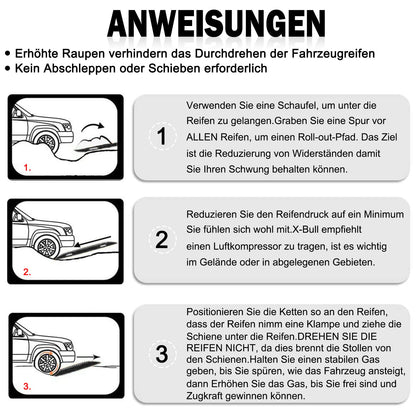 ANWEISUNGEN

• Erhöhte Raupen verhindern das Durchdrehen der Fahrzeugreifen
• Kein Abschleppen oder Schieben erforderlich

1.

1

Verwenden Sie eine Schaufel, um unter die Reifen zu gelangen.Graben Sie eine Spur vor ALLEN Reifen, um einen Roll-out-Pfad. Das Ziel ist die Reduzierung von Widerständen damit Sie Ihren Schwung behalten können.

2.

2

Reduzieren Sie den Reifendruck auf ein Minimum Sie fühlen sich wohl mit.X-Bull empfiehlt einen Luftkompressor zu tragen, ist es wichtig im Gelände oder in abgelegenen Gebieten.

3.

3

Positionieren Sie die Ketten so an den Reifen, dass der Reifen nimm eine Klampe und ziehe die Schiene unter die Reifen.DREHEN SIE DIE REIFEN NICHT, da dies brennt die Stollen von den Schienen.Halten Sie einen stabilen Gas geben, bis Sie spüren, wie das Fahrzeug ansteigt, dann Erhöhen Sie das Gas, bis Sie frei sind und Zugkraft gewinnen können.