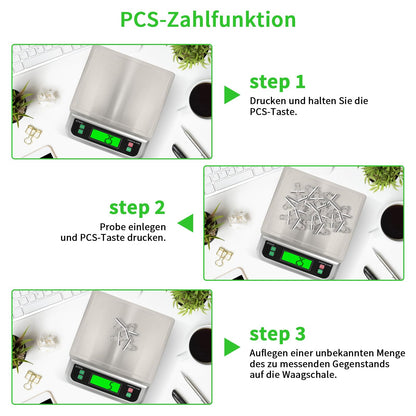 PCS-Zahlfunktion

step 1

Drucken und halten Sie die PCS-Taste.

step 2

Probe einlegen und PCS-Taste drucken.

step 3

Auflegen einer unbekannten Menge des zu messenden Gegenstands auf die Waagschale.