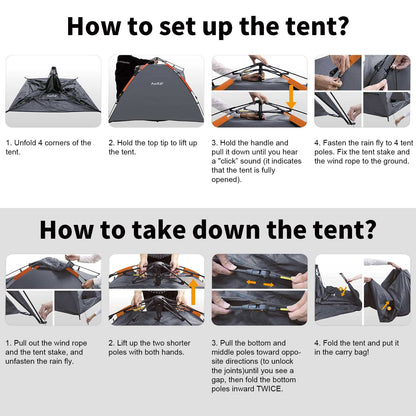 How to set up the tent?

1. Unfold 4 corners of the tent.

2. Hold the top tip to lift up the tent.

3. Hold the handle and pull it down until you hear a "click" sound (it indicates that the tent is fully opened).

4. Fasten the rain fly to 4 tent poles. Fix the tent stake and the wind rope to the ground.

How to take down the tent?

1. Pull out the wind rope and the tent stake, and unfasten the rain fly.

2. Lift up the two shorter poles with both hands.

3. Pull the bottom and middle poles toward opposite directions (to unlock the joints)until you see a gap, then fold the bottom poles inward TWICE.

4. Fold the tent and put it in the carry bag!