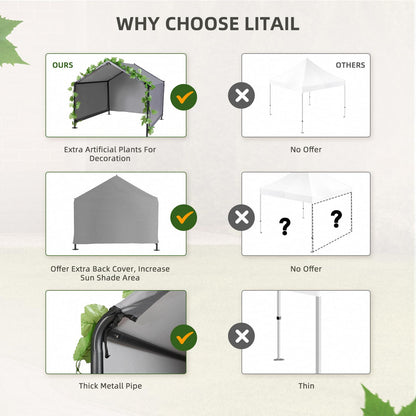 WHY CHOOSE LITAIL

OURS

OTHERS

Extra Artificial Plants For Decoration

No Offer

?

?

Offer Extra Back Cover, Increase Sun Shade Area

No Offer

Thick Metall Pipe

Thin