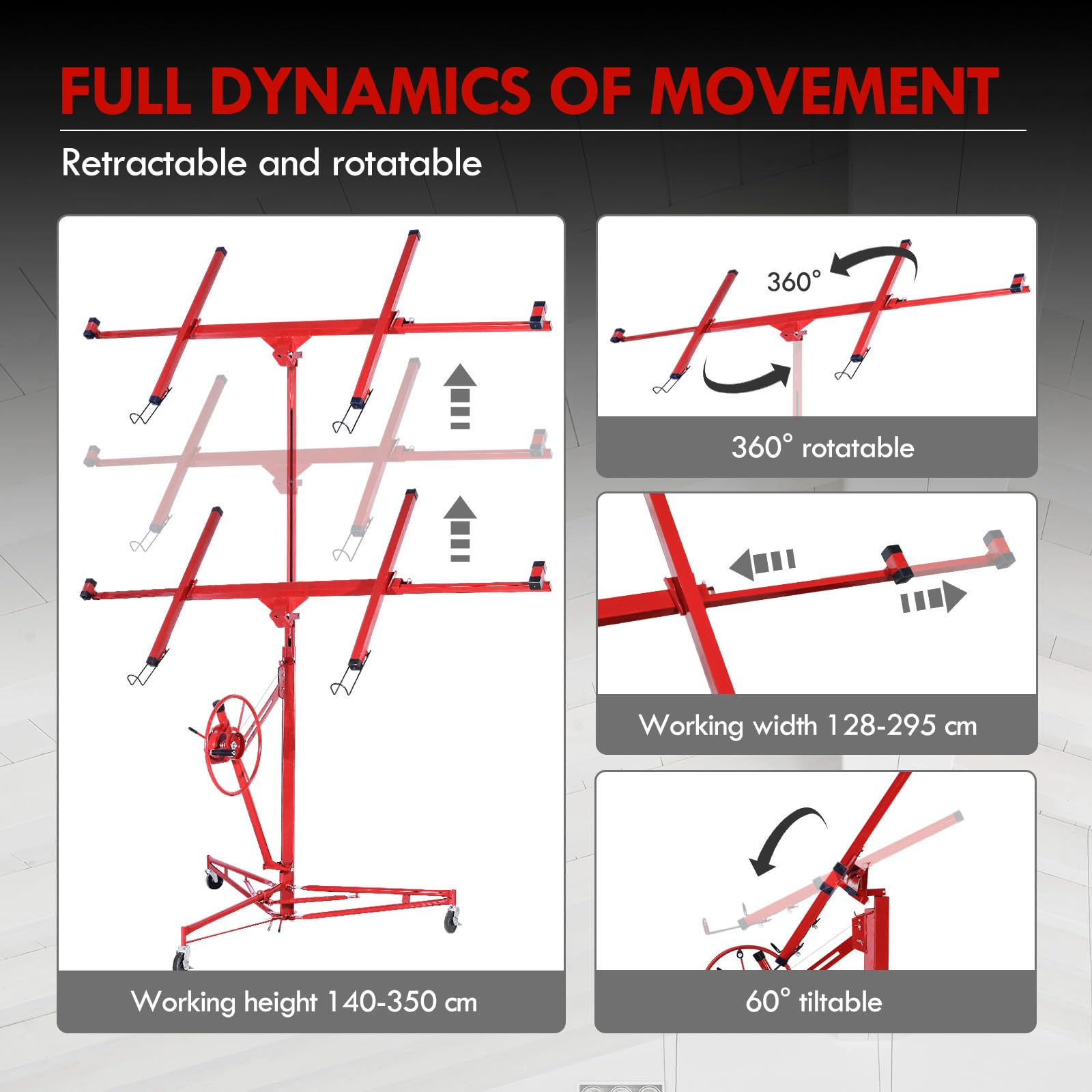 FULL DYNAMICS OF MOVEMENT

Retractable and rotatable

Working height 140-350 cm

360°

360° rotatable

Working width 128-295 cm

60° tiltable