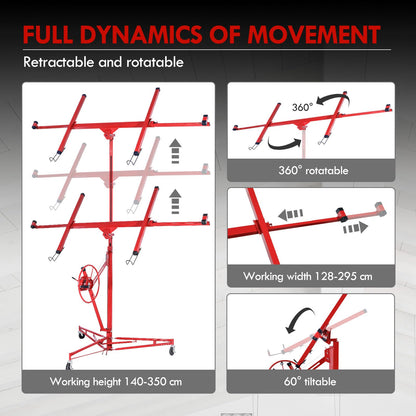 FULL DYNAMICS OF MOVEMENT

Retractable and rotatable

Working height 140-350 cm

360°

360° rotatable

Working width 128-295 cm

60° tiltable