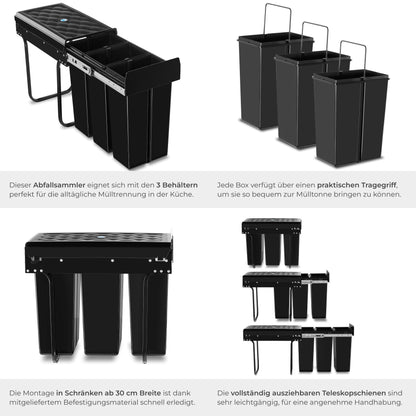 Dieser Abfallsammler eignet sich mit den 3 Behältern perfekt für die alltägliche Mülltrennung in der Küche.

Jede Box verfügt über einen praktischen Tragegriff, um sie so bequem zur Mülltonne bringen zu können.

Die Montage in Schränken ab 30 cm Breite ist dank mitgeliefertem Befestigungsmaterial schnell erledigt.

Die vollständig ausziehbaren Teleskopschienen sind sehr leichtgängig, für eine angenehme Handhabung.