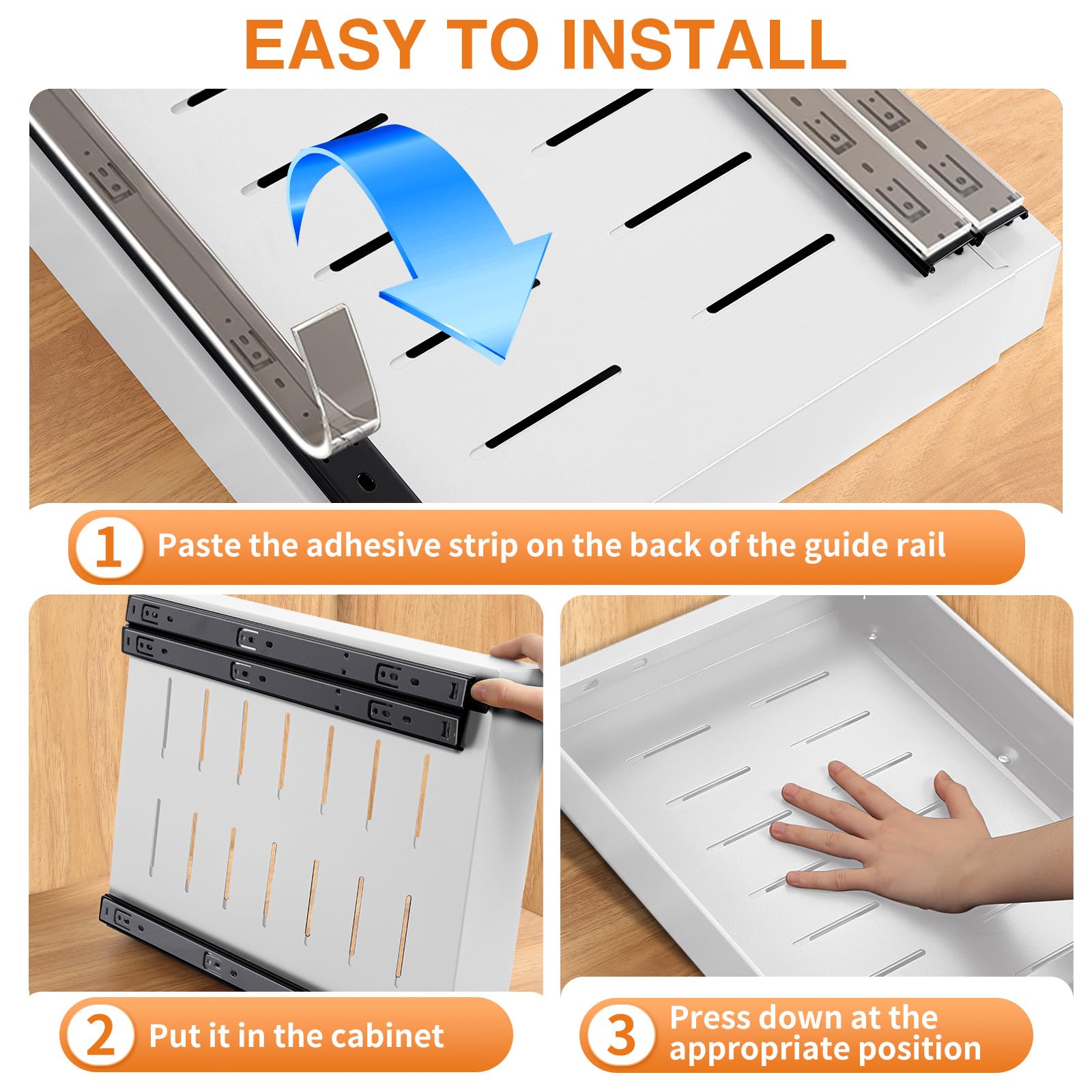 EASY TO INSTALL

1 Paste the adhesive strip on the back of the guide rail

2 Put it in the cabinet

3 Press down at the appropriate position